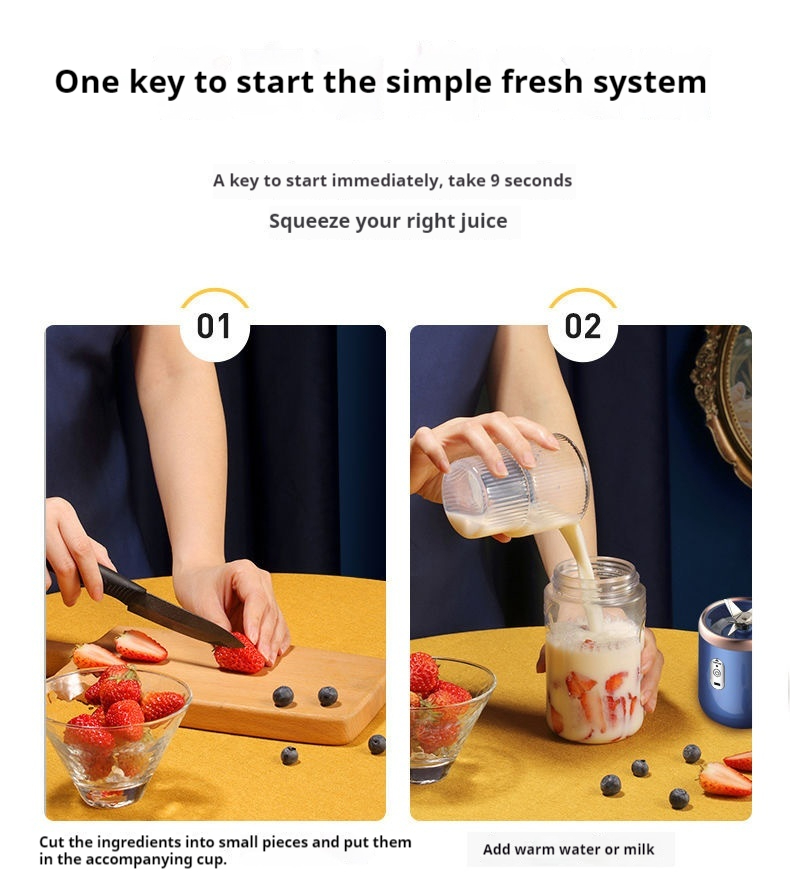 One key to start the simple fresh system

A key to start immediately, take 9 seconds

Squeeze your right juice

01

02

Cut the ingredients into small pieces and put them in the accompanying cup.

Add warm water or milk